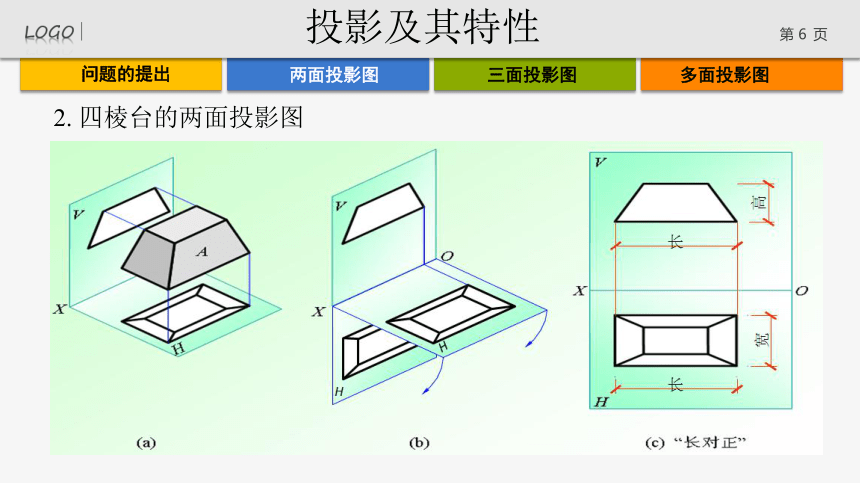 LOGO

投影及其特性

第 6 页

问题的提出
两面投影图
三面投影图
多面投影图

2. 四棱台的两面投影图

V
A
X
H
(a)

V
O
X
H
H
(b)

V
高
长
X
O
宽
长
H
(c) “长对正”