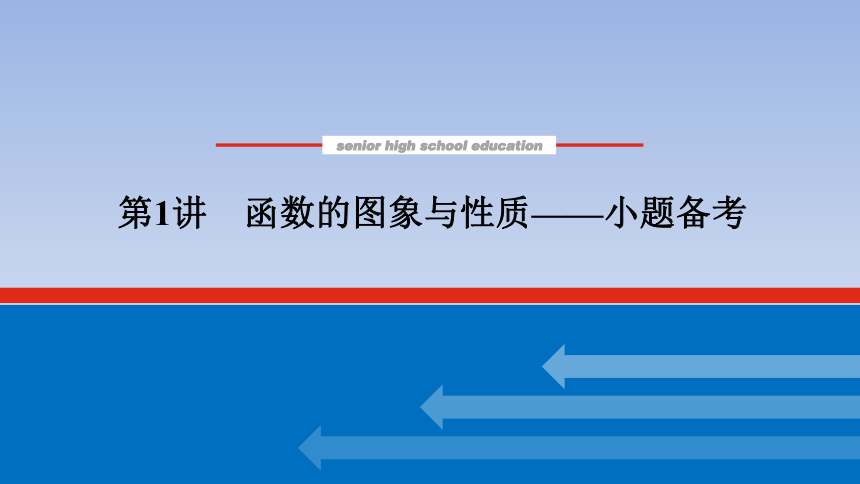 senior high school education

第1讲 函数的图象与性质——小题备考