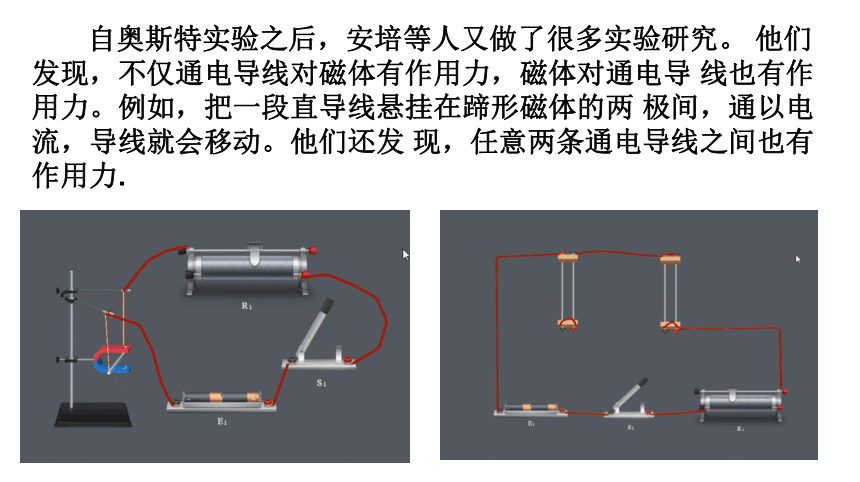 自奥斯特实验之后，安培等人又做了很多实验研究。 他们发现，不仅通电导线对磁体有作用力，磁体对通电导 线也有作用力。例如，把一段直导线悬挂在蹄形磁体的两 极间，通以电流，导线就会移动。他们还发 现，任意两条通电导线之间也有作用力.

$R_1$

$S_1$

$E_1$

$E_1$

$S_1$

$R_1$