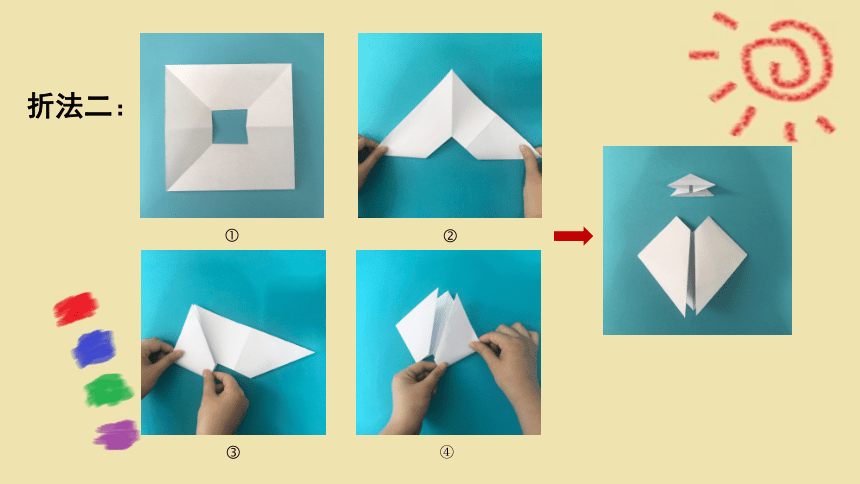 折法二：

①

②

③

④