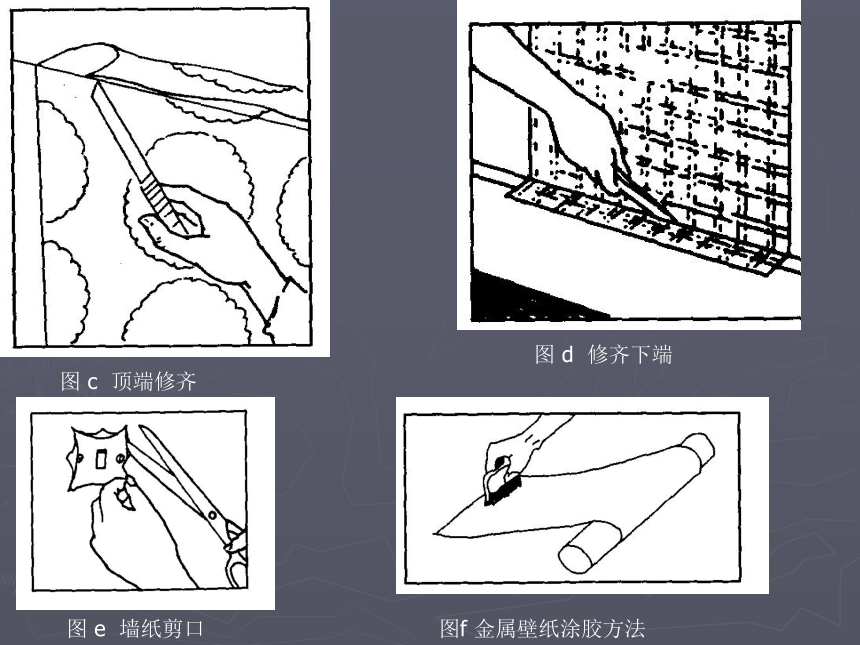 图 d 修齐下端

图 c 顶端修齐

图 e 墙纸剪口

图f 金属壁纸涂胶方法