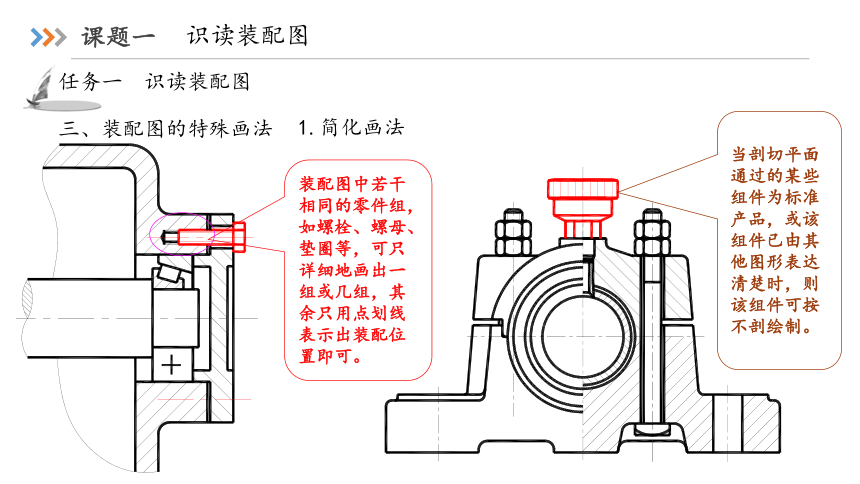 课题一　识读装配图

任务一　识读装配图

三、装配图的特殊画法　1. 简化画法

装配图中若干相同的零件组，如螺栓、螺母、垫圈等，可只详细地画出一组或几组，其余只用点划线表示出装配位置即可。

当剖切平面通过的某些组件为标准产品，或该组件已由其他图形表达清楚时，则该组件可按不剖绘制。