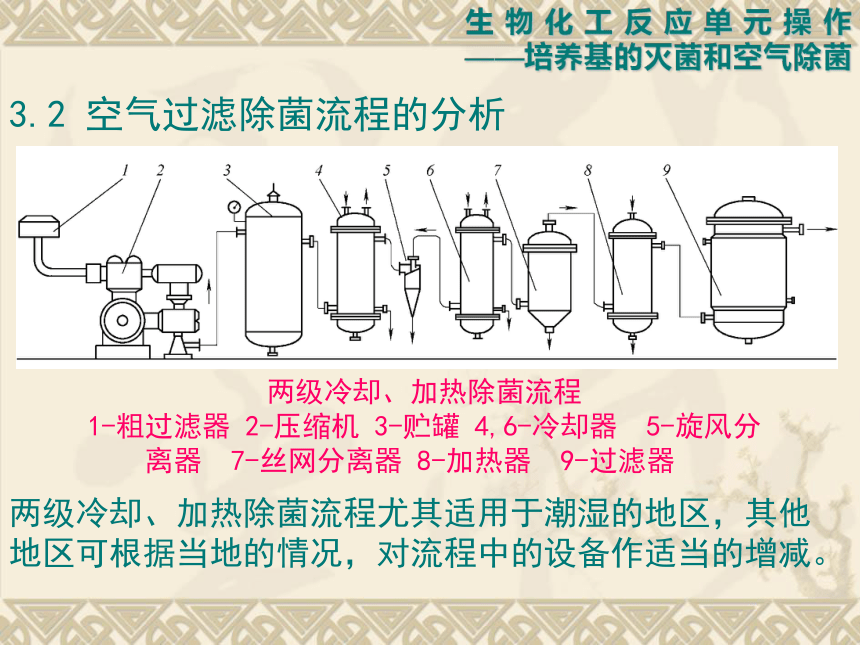 生物化工反应单元操作
——培养基的灭菌和空气除菌

3.2 空气过滤除菌流程的分析

1 2 3 4 5 6 7 8 9

两级冷却、加热除菌流程
1-粗过滤器 2-压缩机 3-贮罐 4,6-冷却器 5-旋风分离器 7-丝网分离器 8-加热器 9-过滤器

两级冷却、加热除菌流程尤其适用于潮湿的地区，其他地区可根据当地的情况，对流程中的设备作适当的增减。