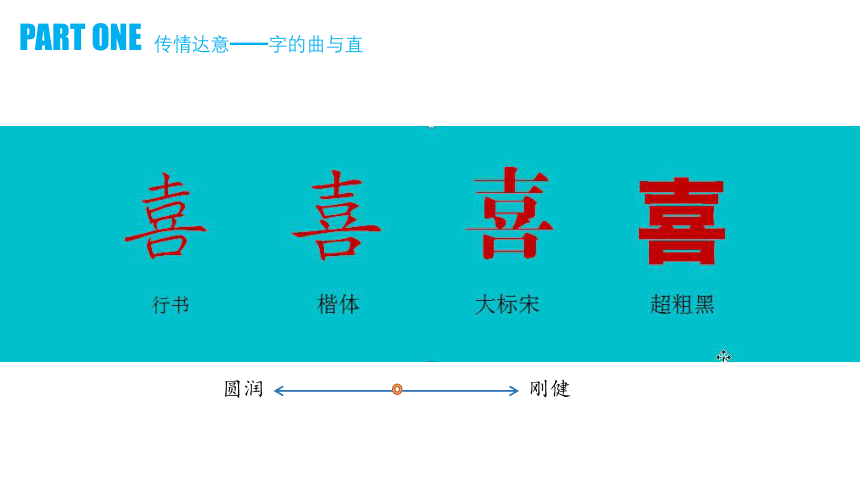 PART ONE 传情达意——字的曲与直

喜 喜 喜 喜

行书 楷体 大标宋 超粗黑

圆润 刚健