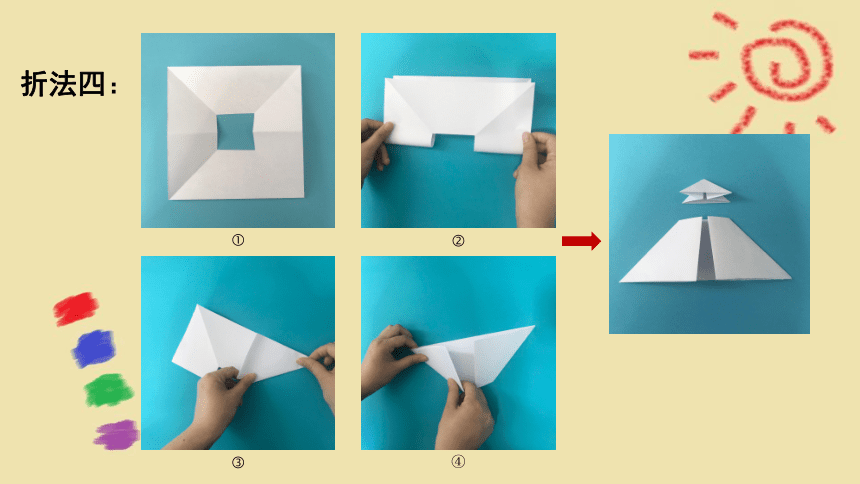 折法四：

①

②

③

④