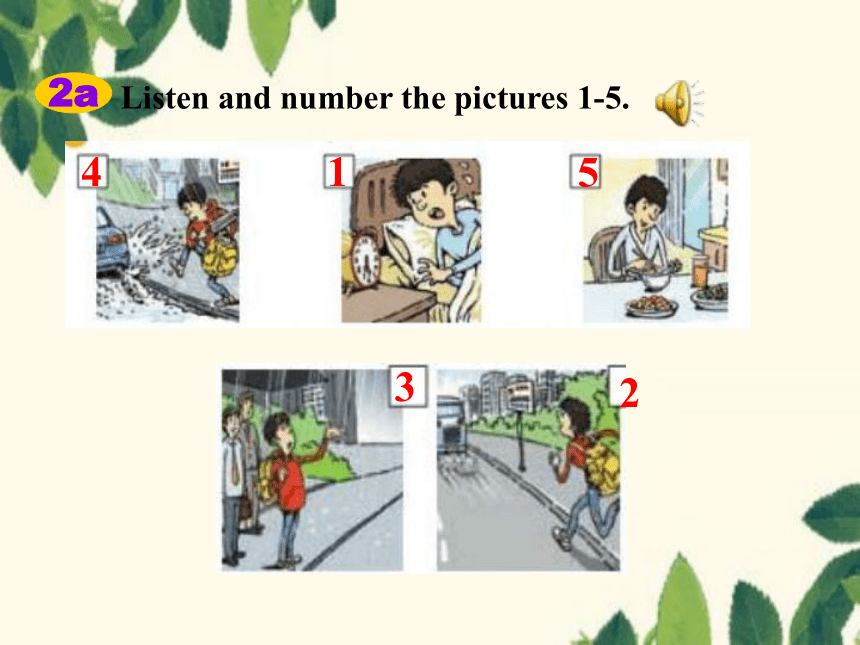 2a Listen and number the pictures 1-5.

4

1

5

3

2