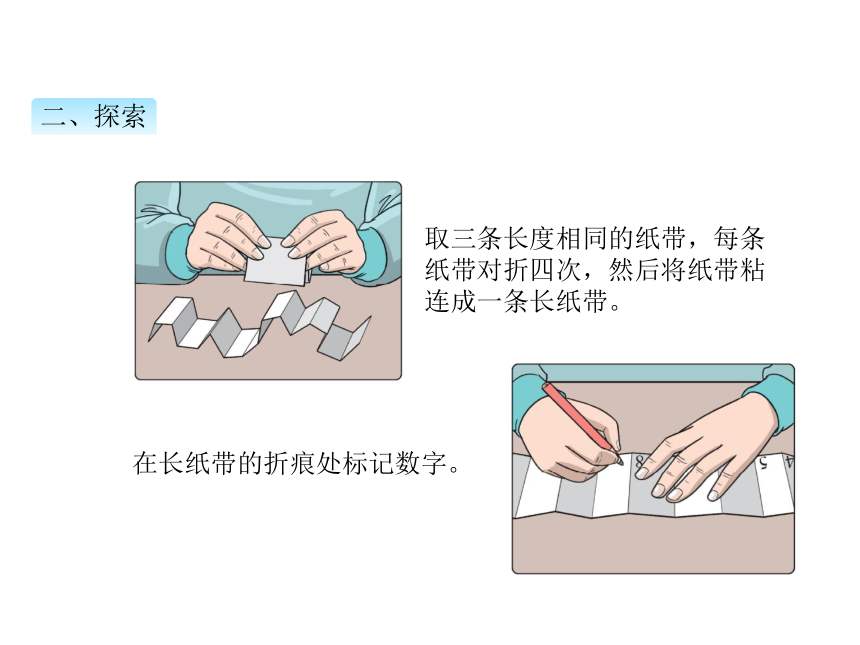 二、探索

取三条长度相同的纸带，每条纸带对折四次，然后将纸带粘连成一条长纸带。

在长纸带的折痕处标记数字。

8 5 4