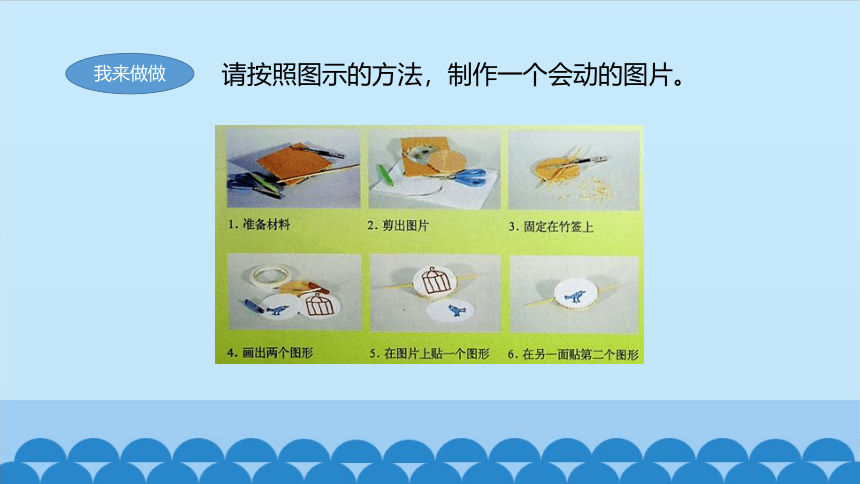 我来做做

请按照图示的方法，制作一个会动的图片。

1. 准备材料

2. 剪出图片

3. 固定在竹签上

4. 画出两个图形

5. 在图片上贴一个图形

6. 在另一面贴第二个图形