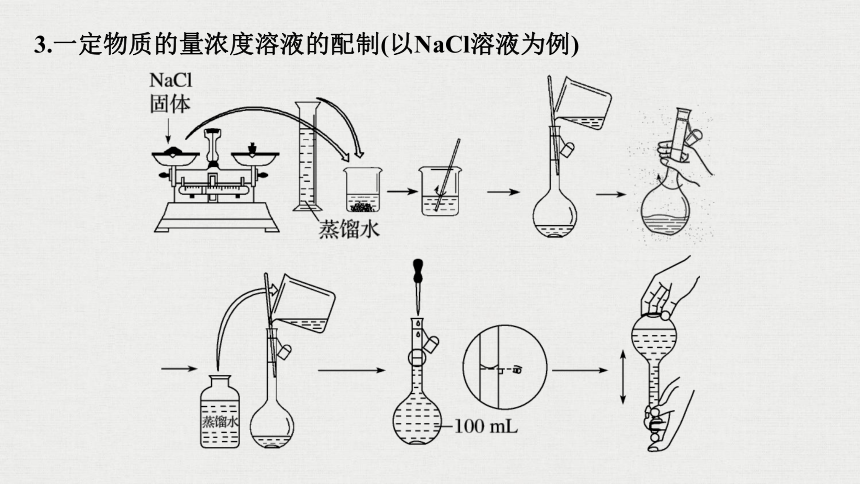 3.一定物质的量浓度溶液的配制(以NaCl溶液为例)

NaCl
固体

蒸馏水

蒸馏水

100 mL