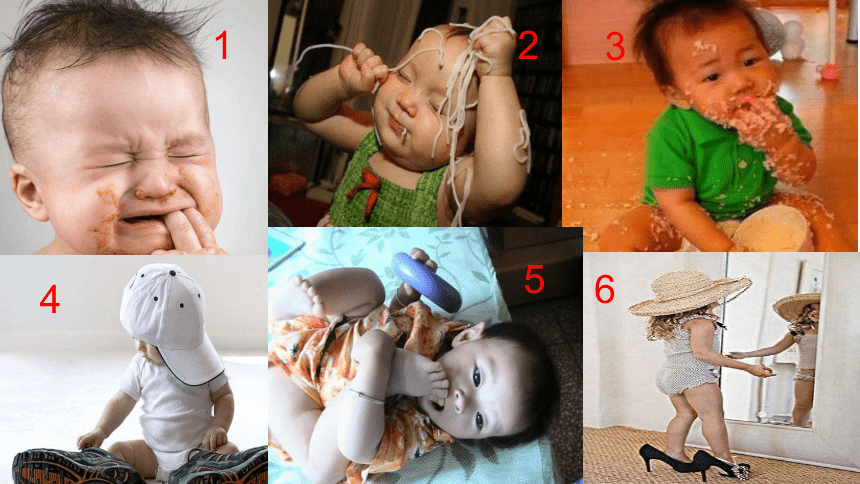 1
2
3
4
5
6