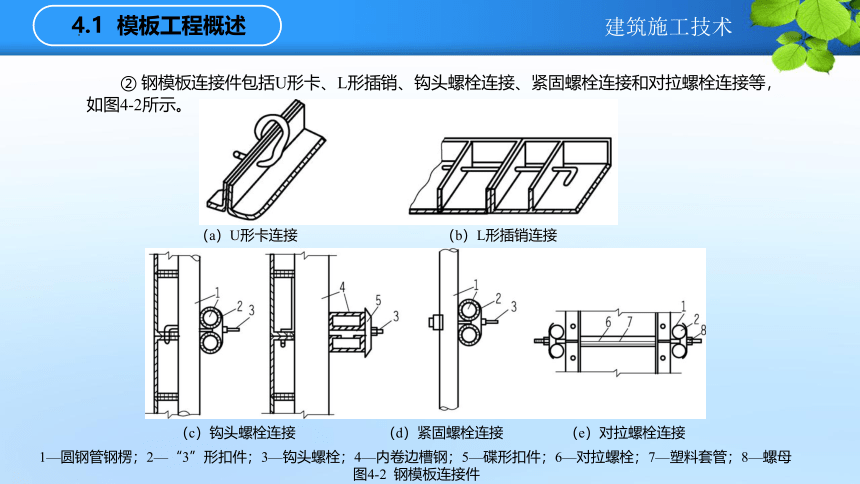 4.1 模板工程概述

建筑施工技术

② 钢模板连接件包括U形卡、L形插销、钩头螺栓连接、紧固螺栓连接和对拉螺栓连接等，如图4-2所示。

（a）U形卡连接

（b）L形插销连接

1
2
3

4
5
3

1
2
3

1
2
8
6
7

（c）钩头螺栓连接

（d）紧固螺栓连接

（e）对拉螺栓连接

1—圆钢管钢楞；2—“3”形扣件；3—钩头螺栓；4—内卷边槽钢；5—碟形扣件；6—对拉螺栓；7—塑料套管；8—螺母

图4-2 钢模板连接件