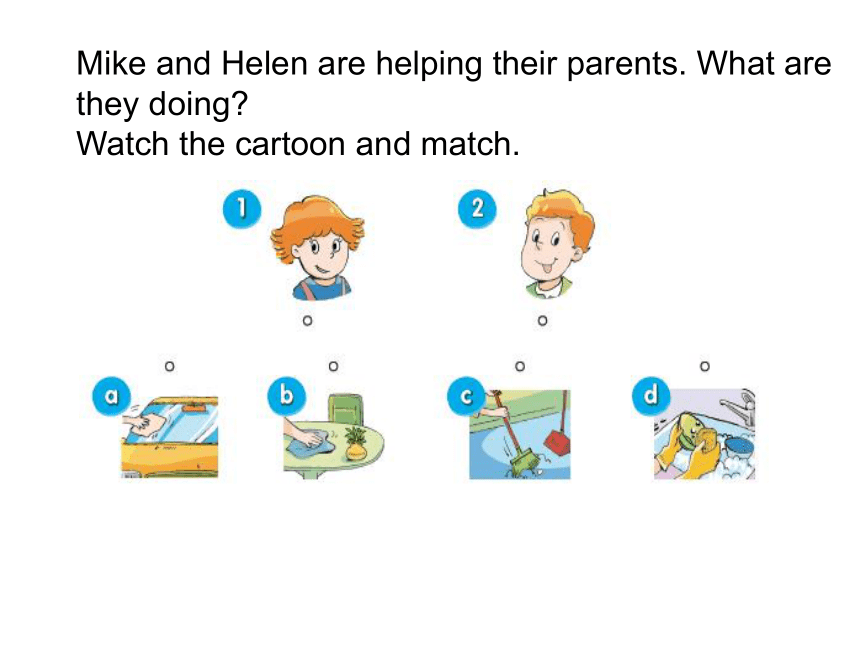 Mike and Helen are helping their parents. What are they doing?
Watch the cartoon and match.

1
2

a
b
c
d