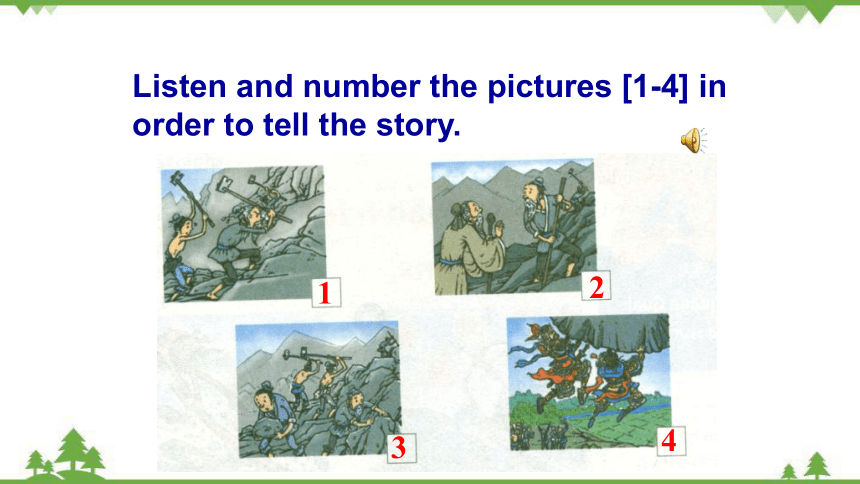 Listen and number the pictures [1-4] in order to tell the story.

1

2

3

4