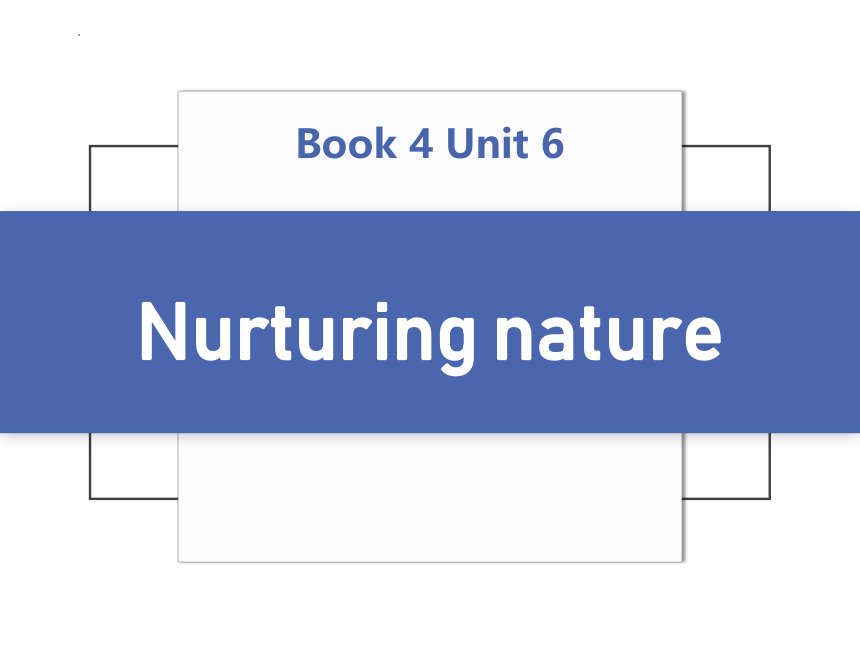 Book 4 Unit 6

Nurturing nature