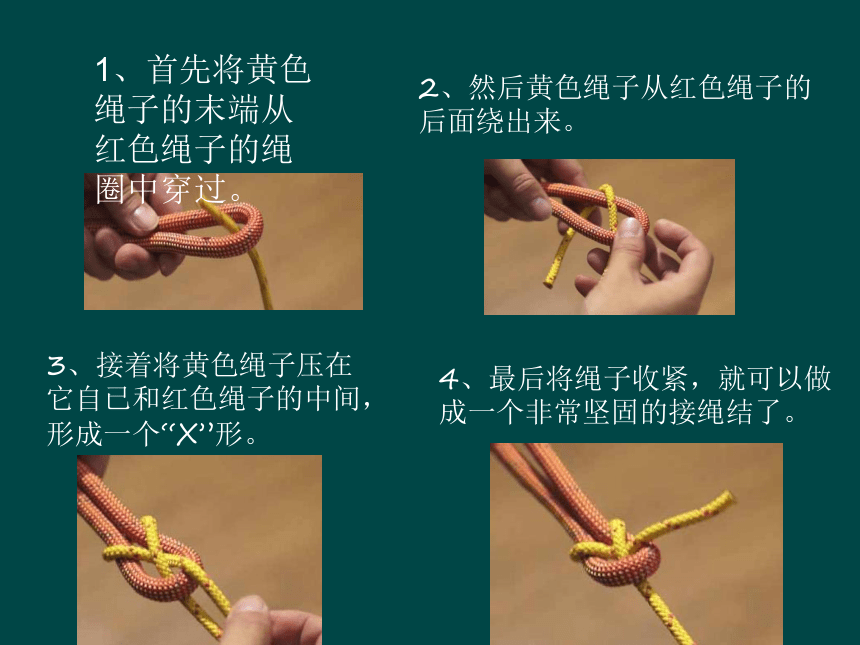 1、首先将黄色绳子的末端从红色绳子的绳圈中穿过。

2、然后黄色绳子从红色绳子的后面绕出来。

3、接着将黄色绳子压在它自已和红色绳子的中间，形成一个“X”形。

4、最后将绳子收紧，就可以做成一个非常坚固的接绳结了。