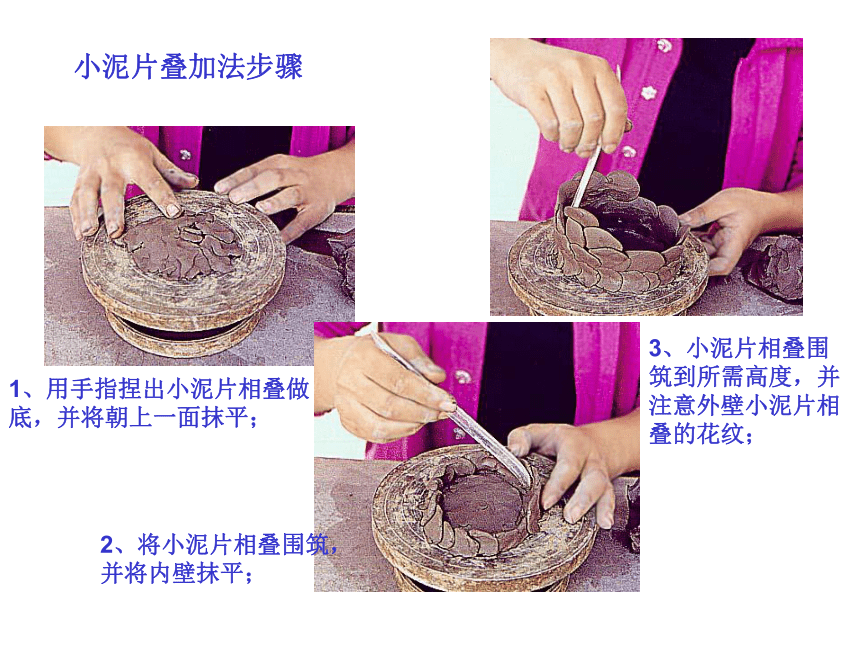 小泥片叠加法步骤

1、用手指捏出小泥片相叠做底，并将朝上一面抹平；

2、将小泥片相叠围筑，并将内壁抹平；

3、小泥片相叠围筑到所需高度，并注意外壁小泥片相叠的花纹；