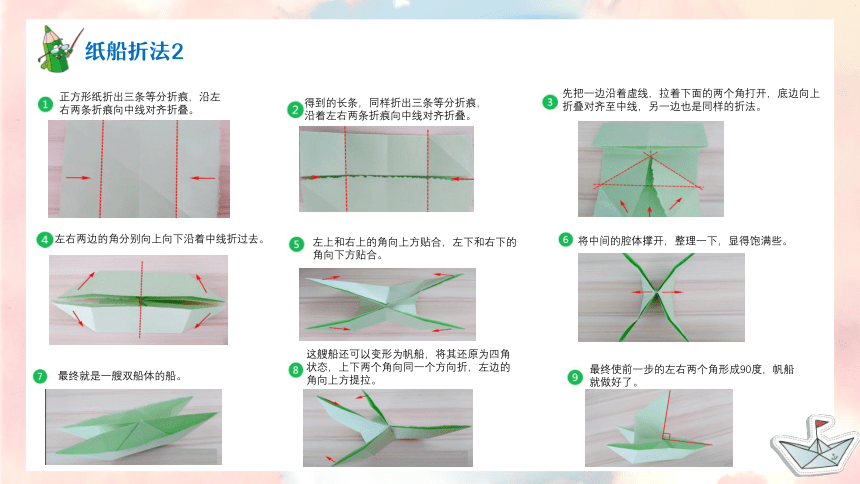 纸船折法2

1 正方形纸折出三条等分折痕，沿左右两条折痕向中线对齐折叠。

2 得到的长条，同样折出三条等分折痕，沿着左右两条折痕向中线对齐折叠。

3 先把一边沿着虚线，拉着下面的两个角打开，底边向上折叠对齐至中线，另一边也是同样的折法。

4 左右两边的角分别向上向下沿着中线折过去。

5 左上和右上的角向上方贴合，左下和右下的角向下方贴合。

6 将中间的腔体撑开，整理一下，显得饱满些。

7 最终就是一艘双船体的船。

8 这艘船还可以变形为帆船，将其还原为四角状态，上下两个角向同一个方向折，左边的角向上方提拉。

9 最终使前一步的左右两个角形成90度，帆船就做好了。