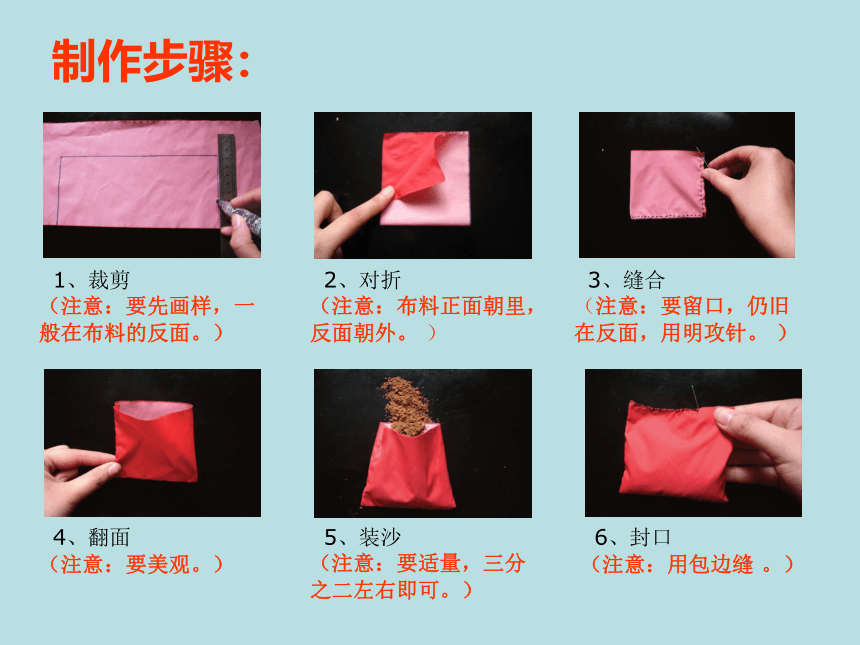 制作步骤：

1、裁剪
（注意：要先画样，一般在布料的反面。）

2、对折
（注意：布料正面朝里，反面朝外。 ）

3、缝合
（注意：要留口，仍旧在反面，用明攻针。 ）

4、翻面
（注意：要美观。）

5、装沙
（注意：要适量，三分之二左右即可。）

6、封口
（注意：用包边缝 。）