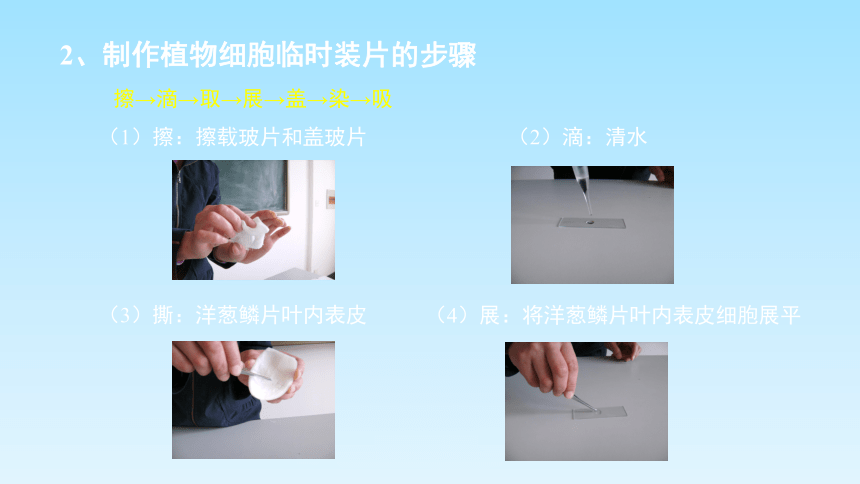 2、制作植物细胞临时装片的步骤

擦→滴→取→展→盖→染→吸

（1）擦：擦载玻片和盖玻片

（2）滴：清水

（3）撕：洋葱鳞片叶内表皮

（4）展：将洋葱鳞片叶内表皮细胞展平