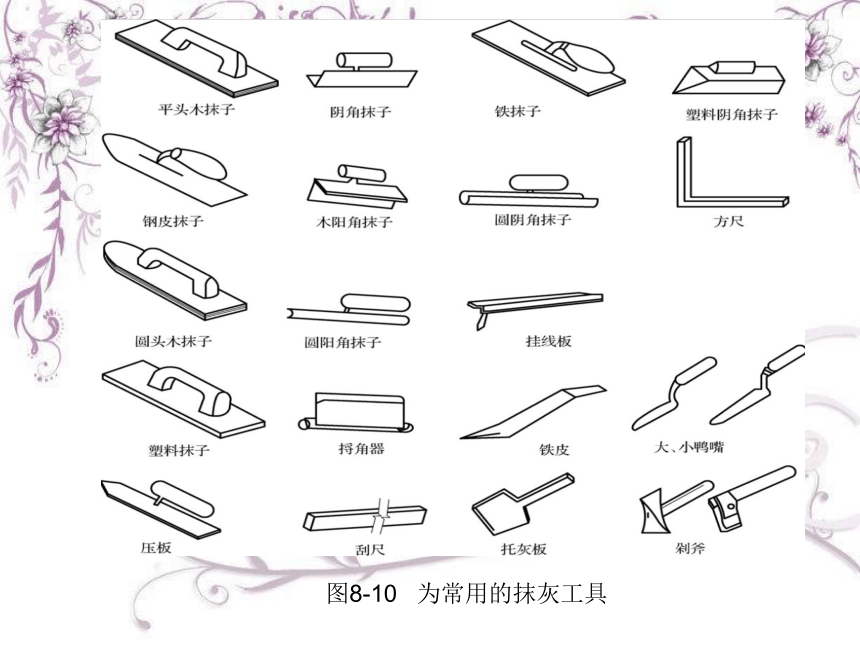 平头木抹子

阴角抹子

铁抹子

塑料阴角抹子

钢皮抹子

木阳角抹子

圆阴角抹子

方尺

圆头木抹子

圆阳角抹子

挂线板

塑料抹子

捋角器

铁皮

大、小鸭嘴

压板

刮尺

托灰板

剁斧

图8-10　为常用的抹灰工具