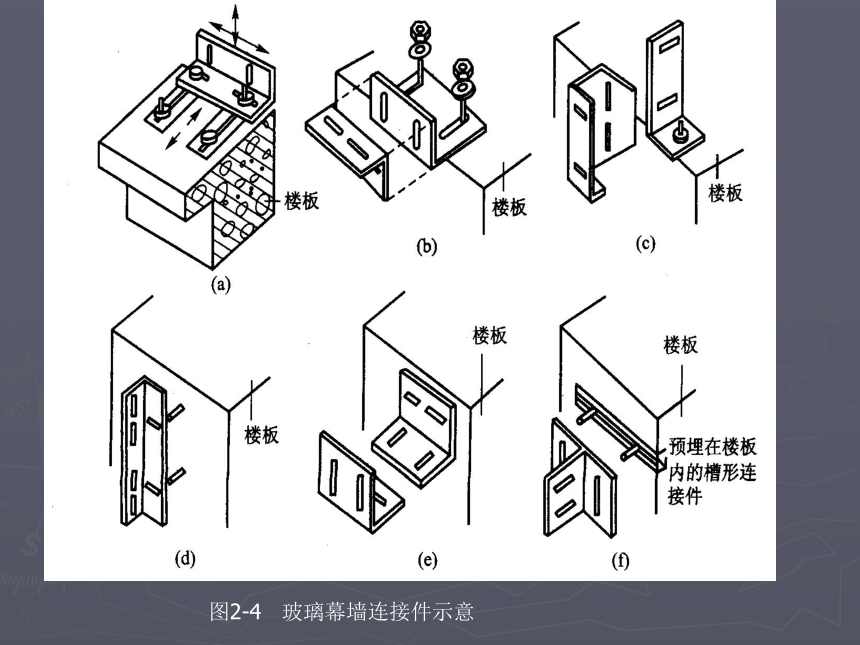 楼板

(a)

楼板

(b)

楼板

(c)

楼板

(d)

楼板

(e)

楼板

预埋在楼板内的槽形连接件

(f)

图2-4 玻璃幕墙连接件示意