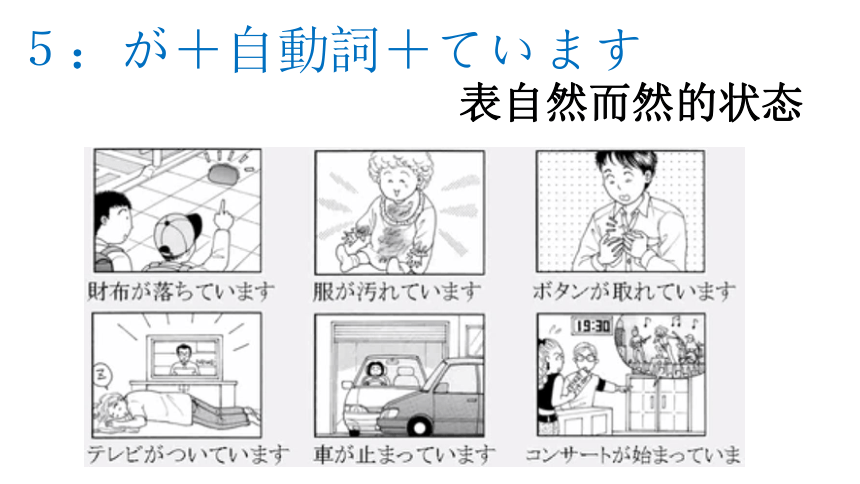 5：が＋自動詞＋ています

表自然而然的状态

財布が落ちています

服が汚れています

ボタンが取れています

テレビがついています

車が止まっています

19:30

コンサートが始まっていま