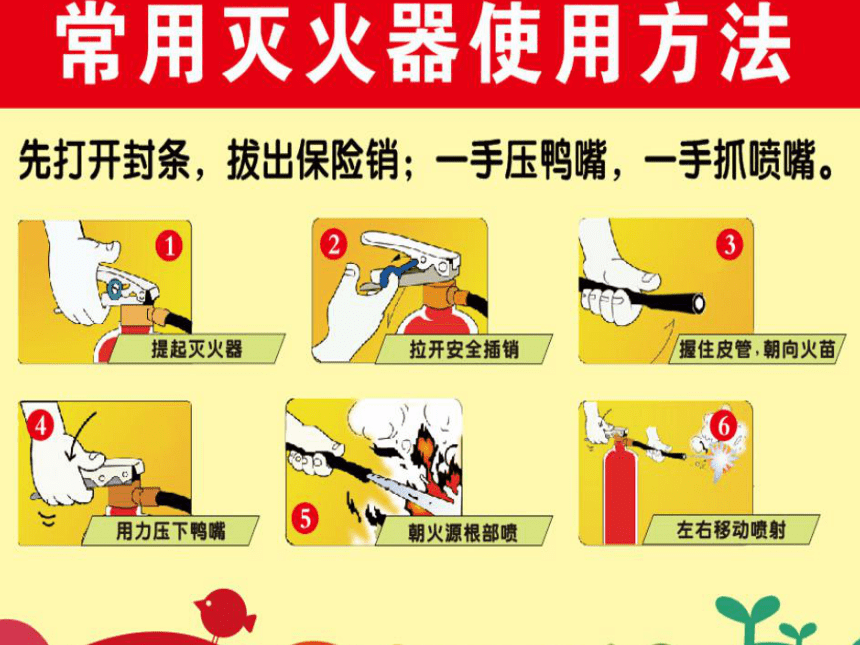 常用灭火器使用方法

先打开封条，拔出保险销；一手压鸭嘴，一手抓喷嘴。

1
提起灭火器

2
拉开安全插销

3
握住皮管，朝向火苗

4
用力压下鸭嘴

5
朝火源根部喷

6
左右移动喷射