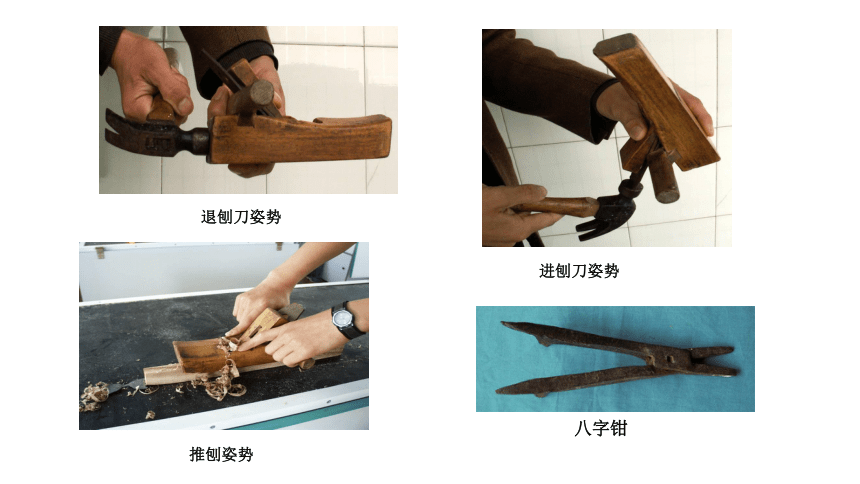 退刨刀姿势

进刨刀姿势

推刨姿势

八字钳