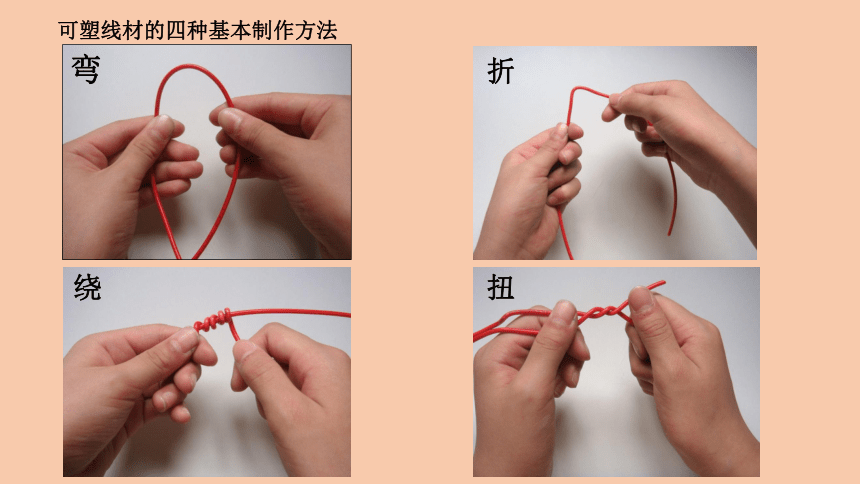 可塑线材的四种基本制作方法

弯

折

绕

扭