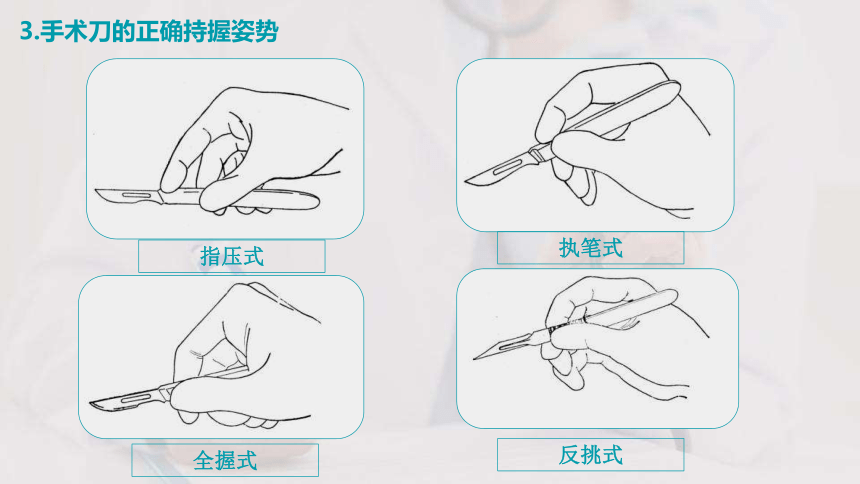 3.手术刀的正确持握姿势

指压式

执笔式

全握式

反挑式