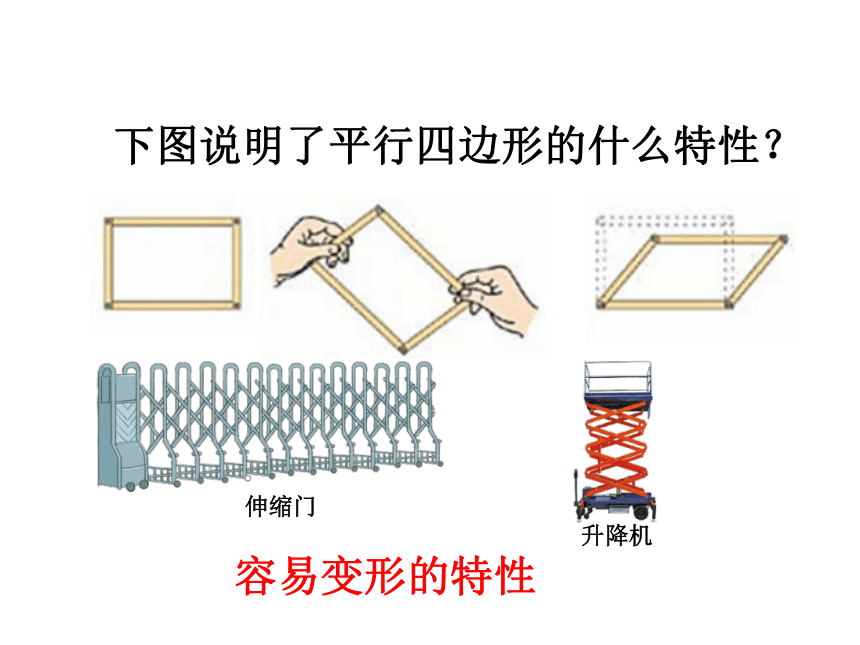 下图说明了平行四边形的什么特性？

伸缩门

升降机

容易变形的特性