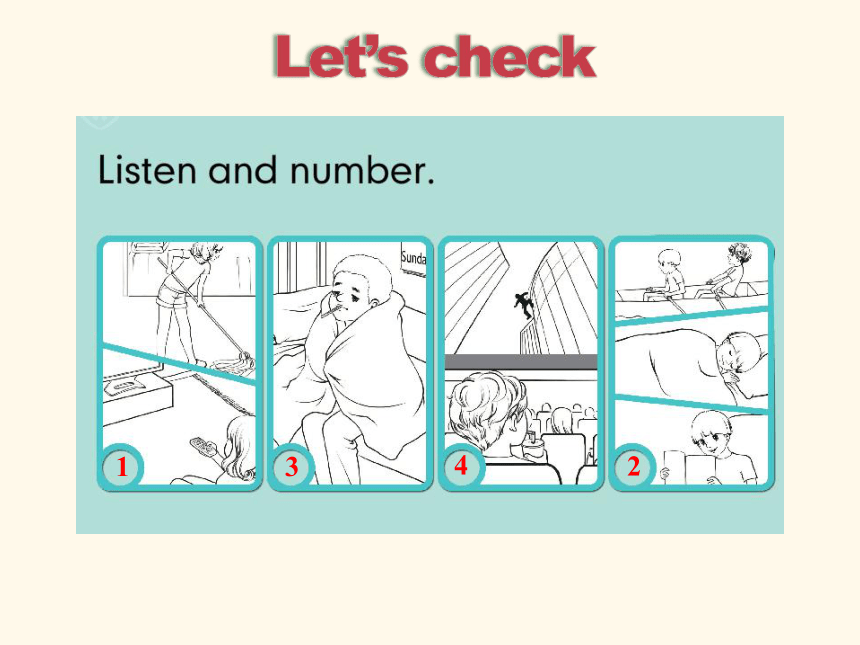 Let's check

Listen and number.

Sunda

1

3

4

2