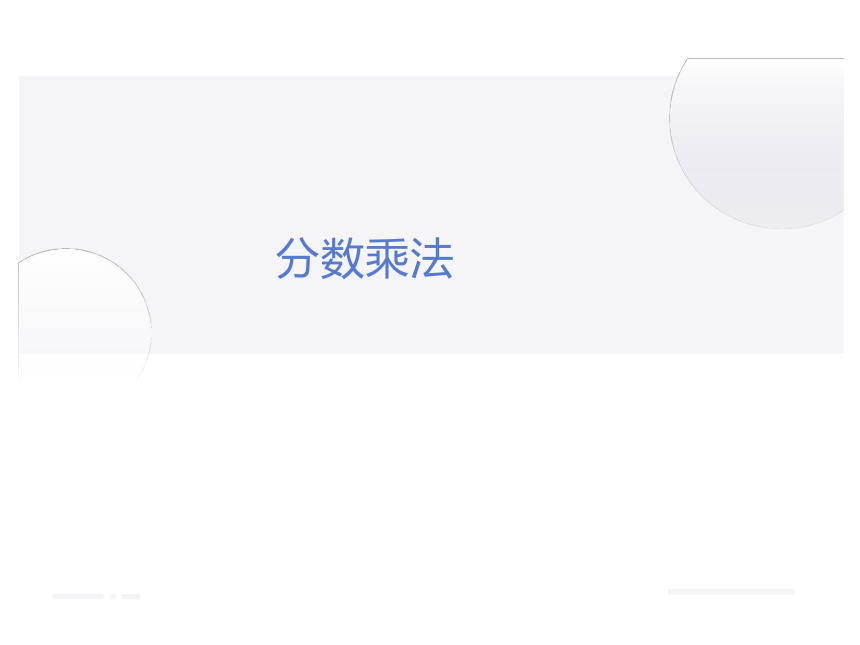 分数乘法