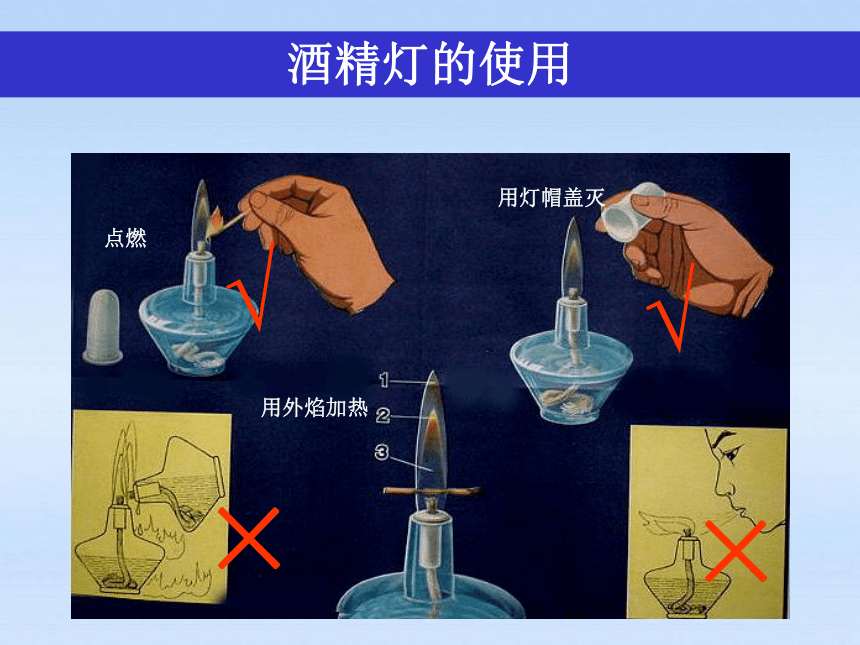 酒精灯的使用

点燃

√

用灯帽盖灭

√

用外焰加热

1

2

3

×

×