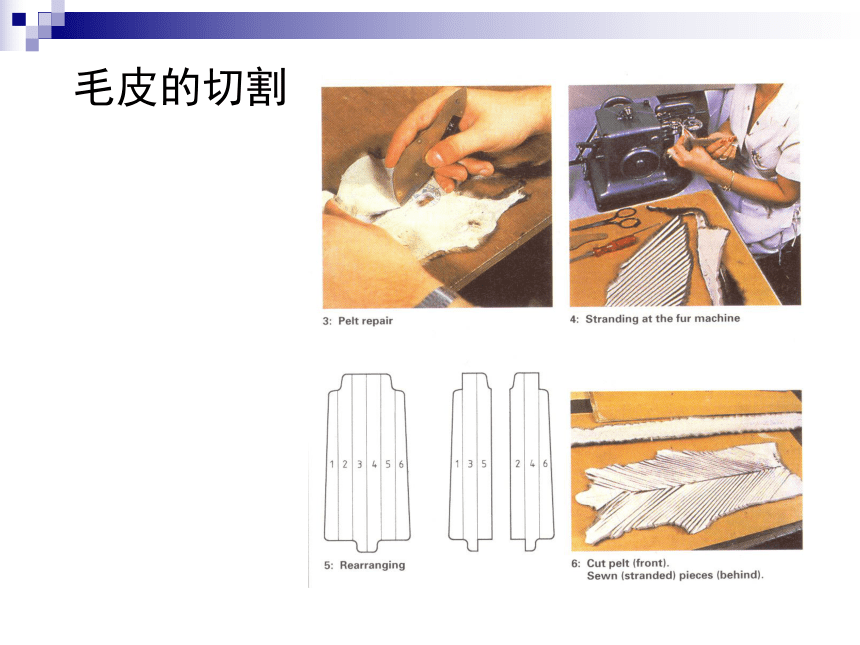 毛皮的切割

3: Pelt repair

4: Stranding at the fur machine

1 2 3 4 5 6

1 3 5

2 4 6

5: Rearranging

6: Cut pelt (front).
Sewn (stranded) pieces (behind).