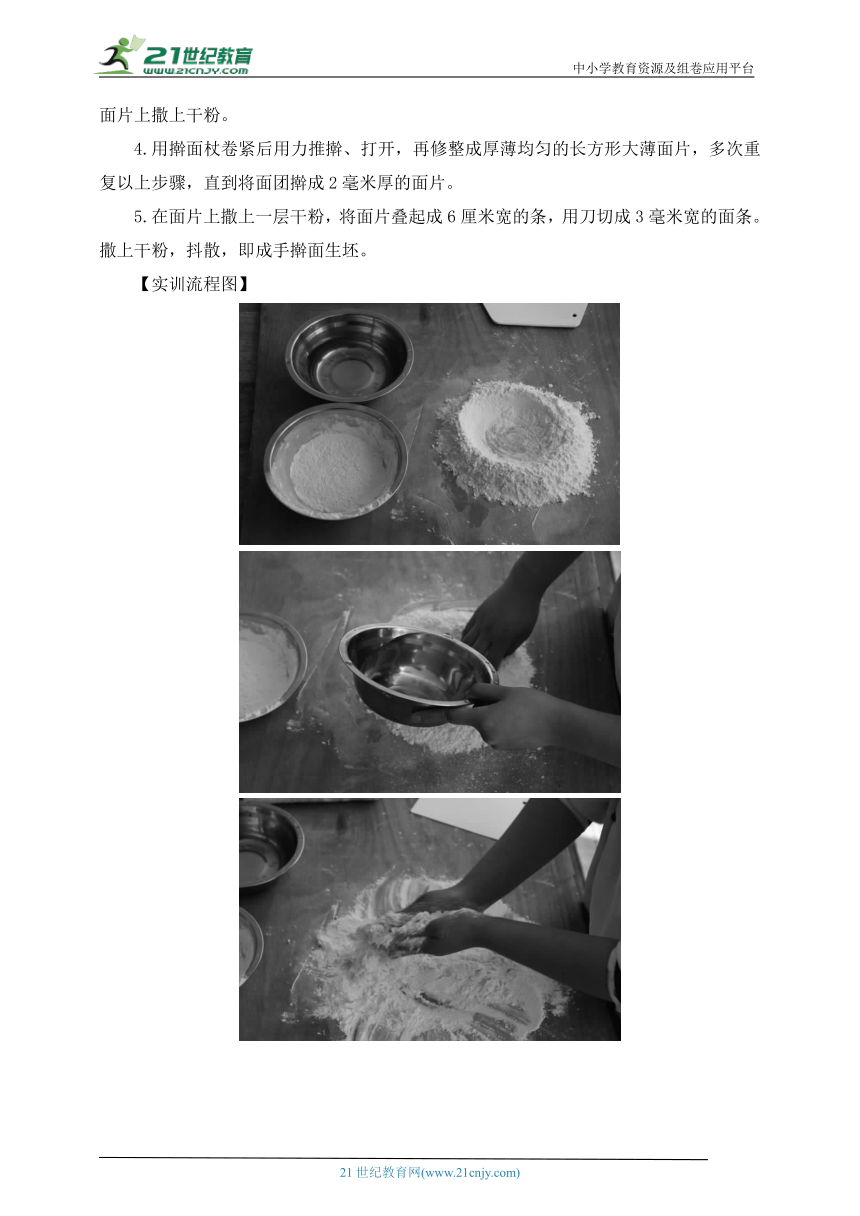 21世纪教育
www.21cnjy.com
中小学教育资源及组卷应用平台

面片上撒上干粉。

4.用擀面杖卷紧后用力推擀、打开，再修整成厚薄均匀的长方形大薄面片，多次重复以上步骤，直到将面团擀成2毫米厚的面片。

5.在面片上撒上一层干粉，将面片叠起成6厘米宽的条，用刀切成3毫米宽的面条。撒上干粉，抖散，即成手擀面生坯。

【实训流程图】

21世纪教育网(www.21cnjy.com)