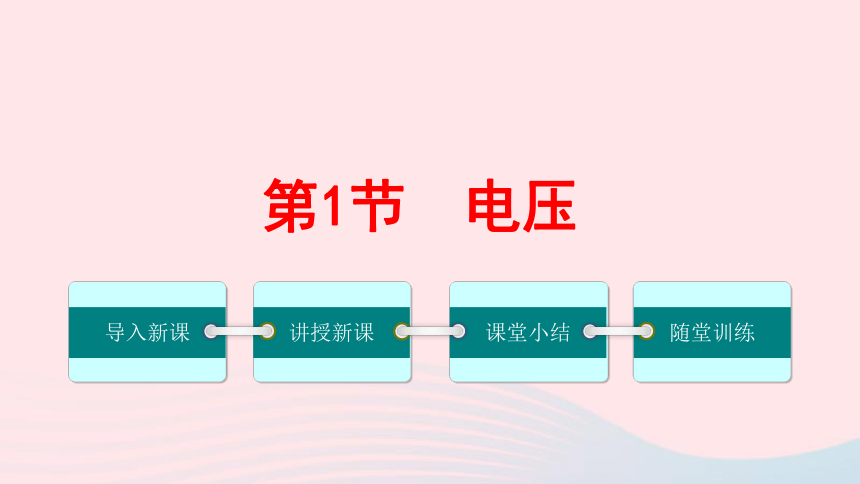 第1节 电压

导入新课

讲授新课

课堂小结

随堂训练