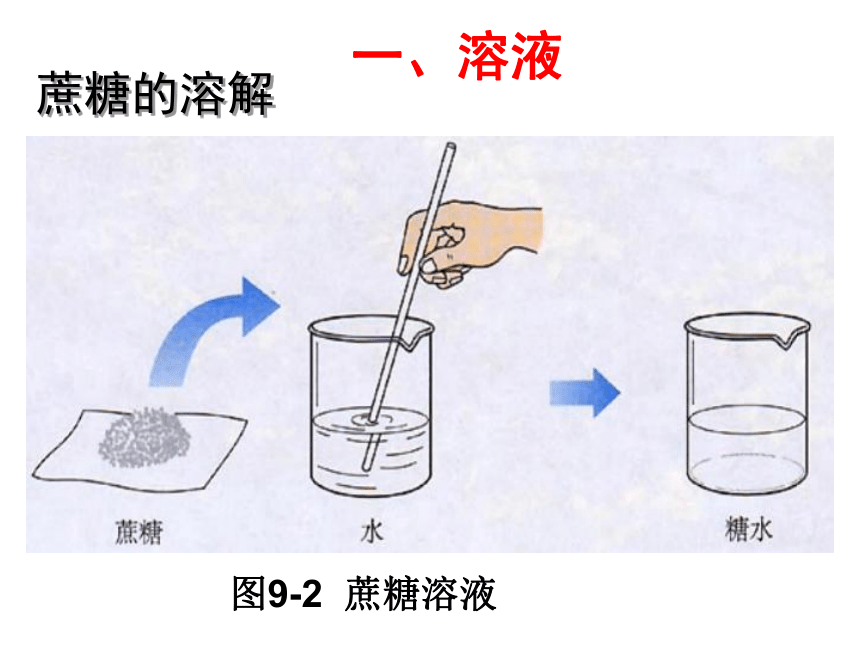 一、溶液

蔗糖的溶解

蔗糖

水

糖水

图9-2 蔗糖溶液