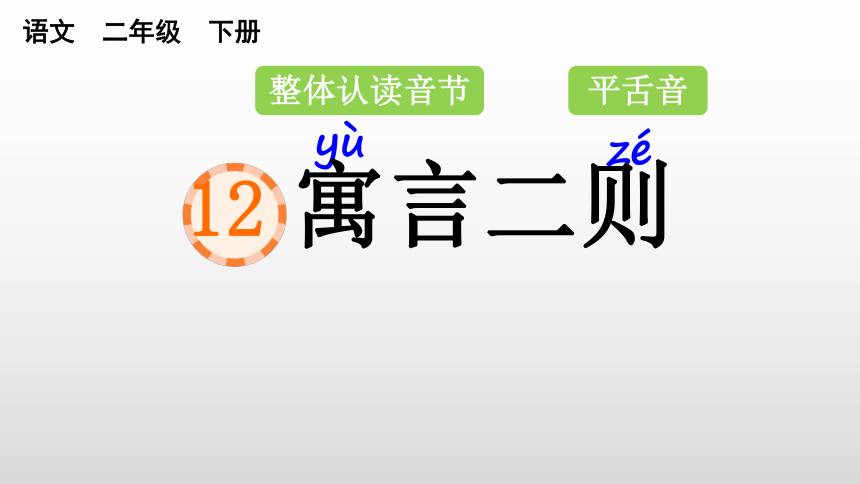 语文 二年级 下册

整体认读音节

平舌音

yù

zé

12 寓言二则