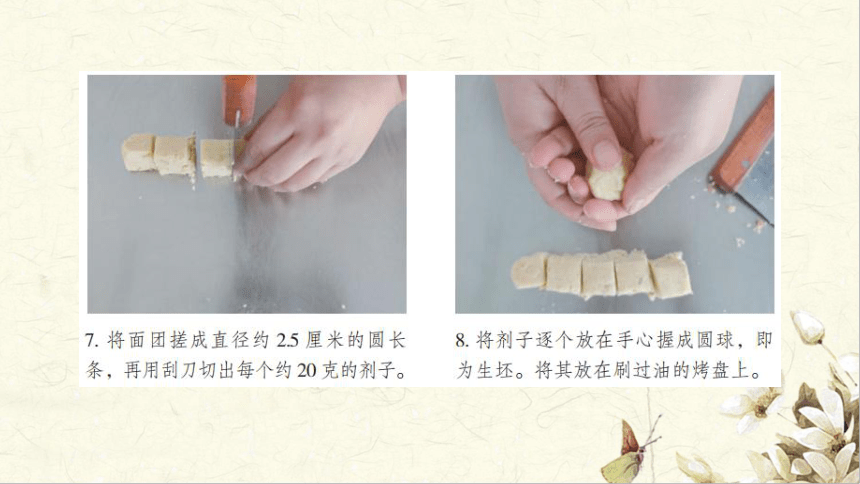 7. 将面团搓成直径约 2.5 厘米的圆长条，再用刮刀切出每个约 20 克的剂子。

8. 将剂子逐个放在手心握成圆球，即为生坯。将其放在刷过油的烤盘上。