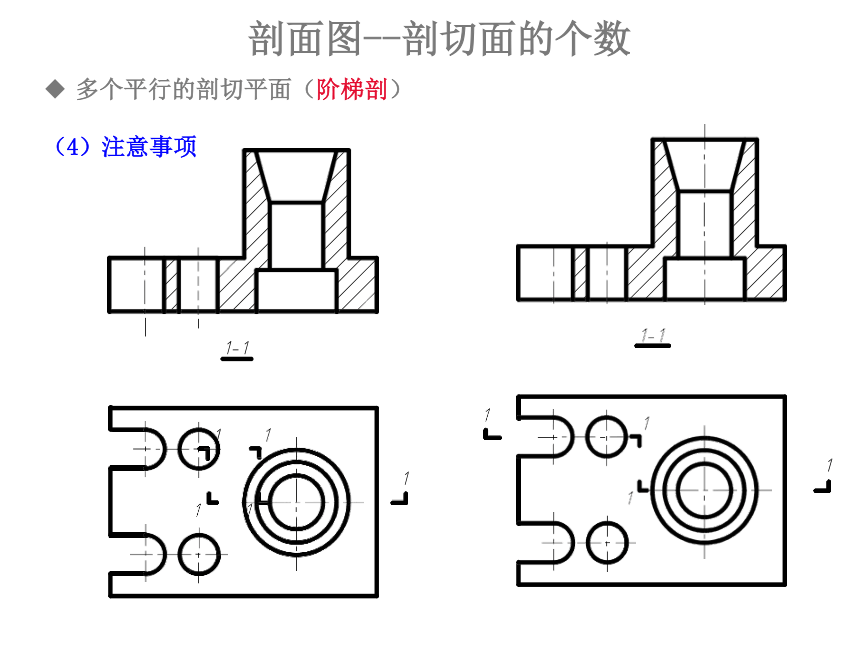 剖面图--剖切面的个数

◆ 多个平行的剖切平面（阶梯剖）

（4）注意事项

1-1

1-1

1

1

1

1

1

1

1

1

1