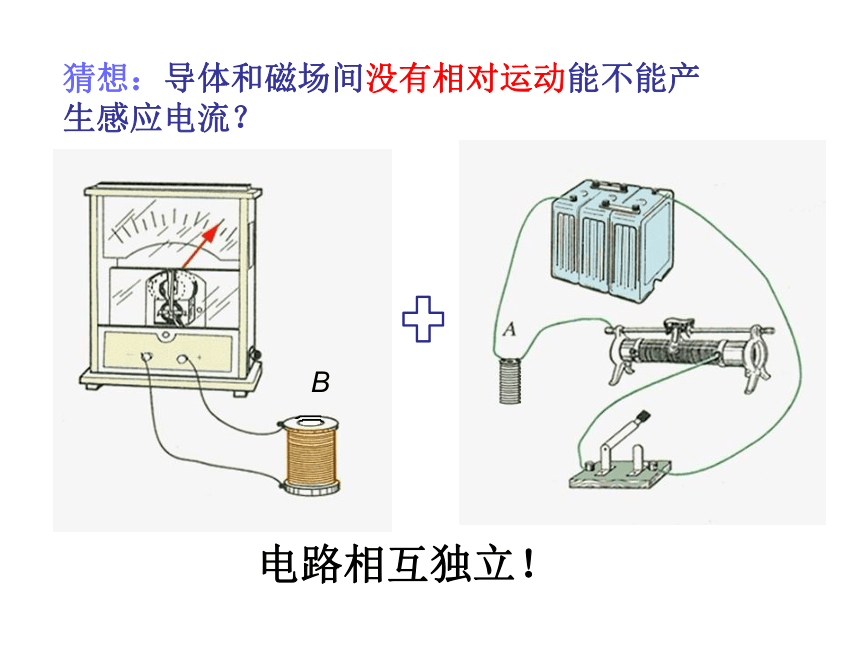 猜想：导体和磁场间没有相对运动能不能产生感应电流？

B

A

电路相互独立！