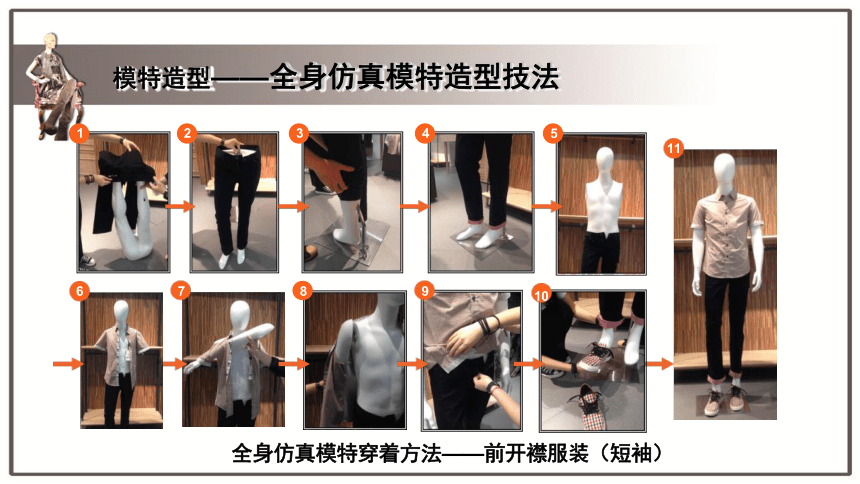 模特造型——全身仿真模特造型技法

1
2
3
4
5
11
6
7
8
9
10

全身仿真模特穿着方法——前开襟服装（短袖）