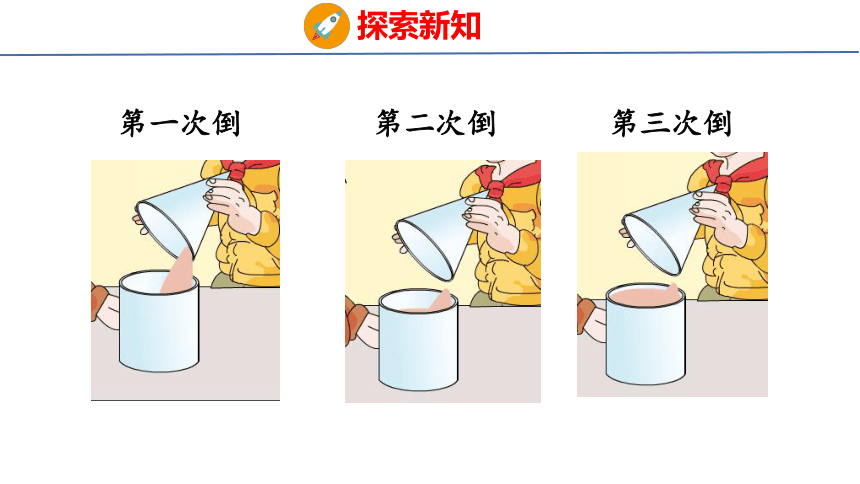 探索新知

第一次倒

第二次倒

第三次倒