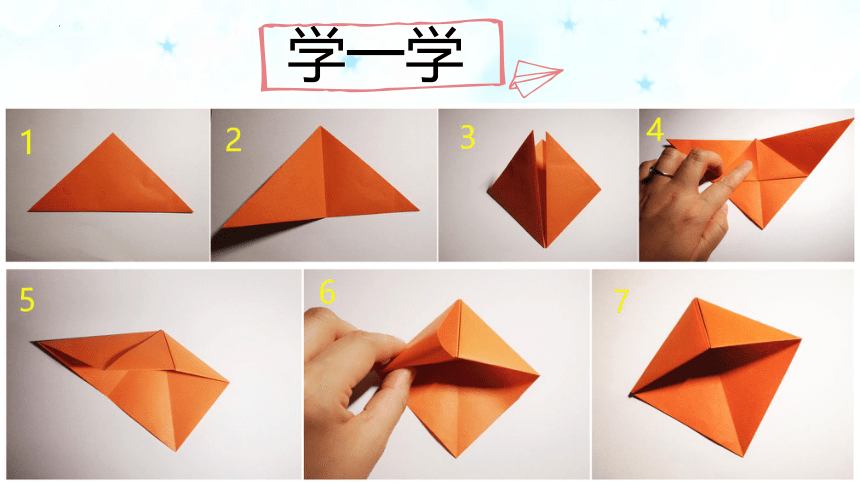 学一学

1

2

3

4

5

6

7