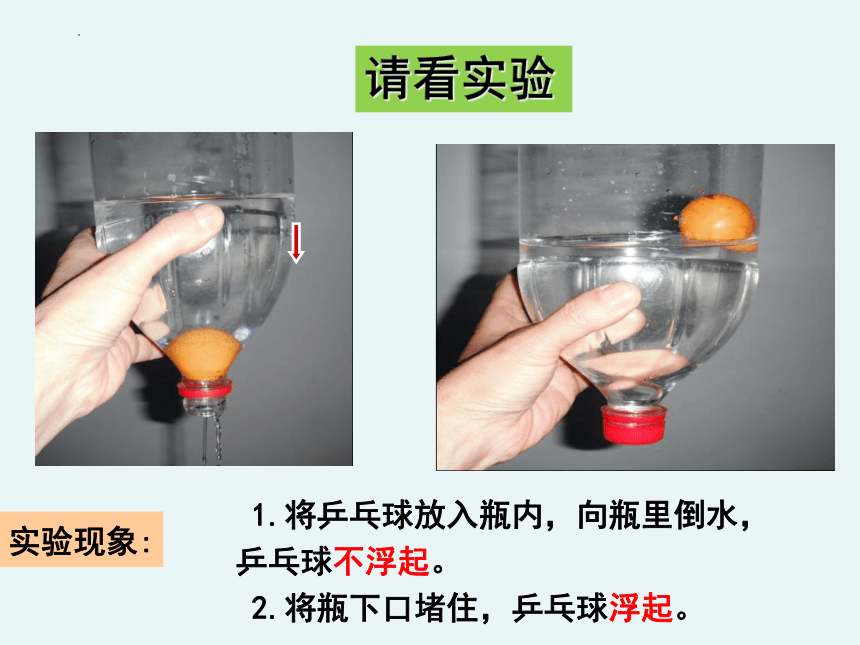 请看实验

实验现象：

1. 将乒乓球放入瓶内，向瓶里倒水，乒乓球不浮起。

2. 将瓶下口堵住，乒乓球浮起。