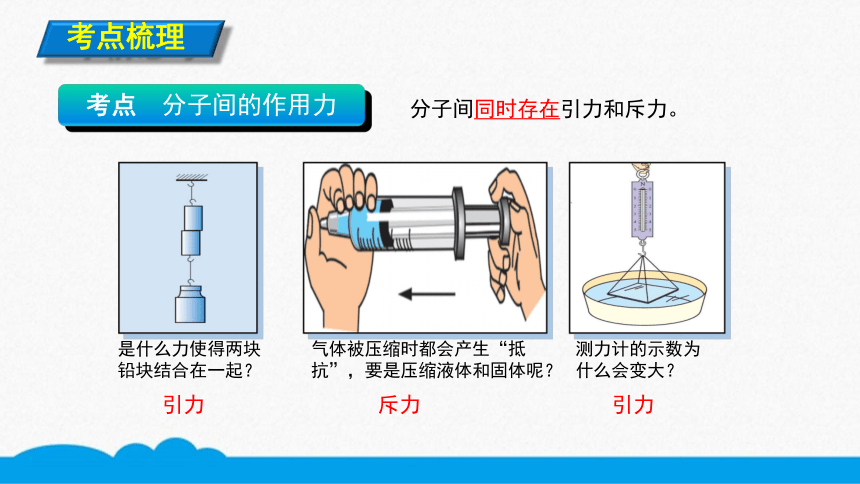 考点梳理

考点　分子间的作用力

分子间同时存在引力和斥力。

是什么力使得两块铅块结合在一起？

引力

气体被压缩时都会产生“抵抗”，要是压缩液体和固体呢？

斥力

测力计的示数为什么会变大？

引力