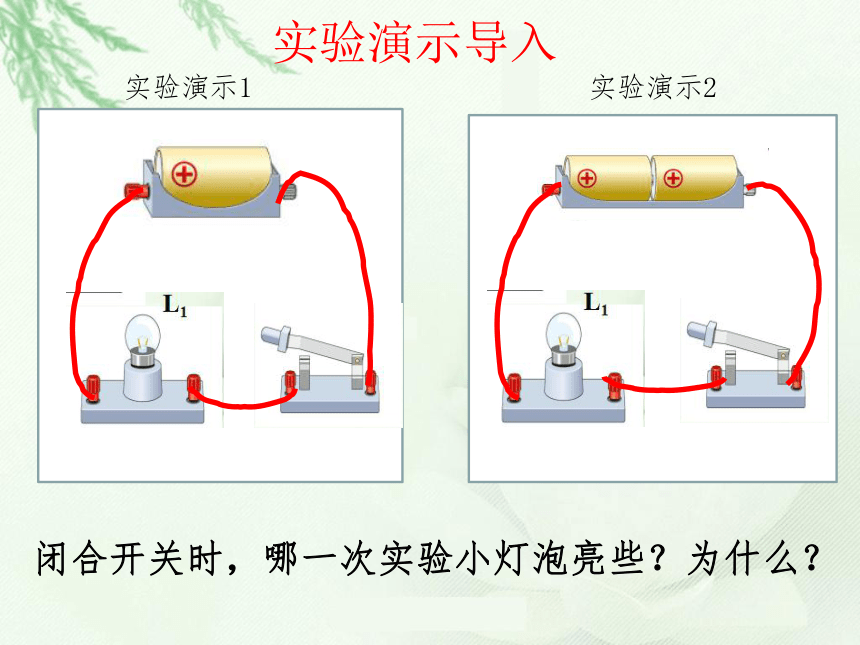 实验演示导入

实验演示1

$L_1$

实验演示2

$L_1$

闭合开关时，哪一次实验小灯泡亮些？为什么？