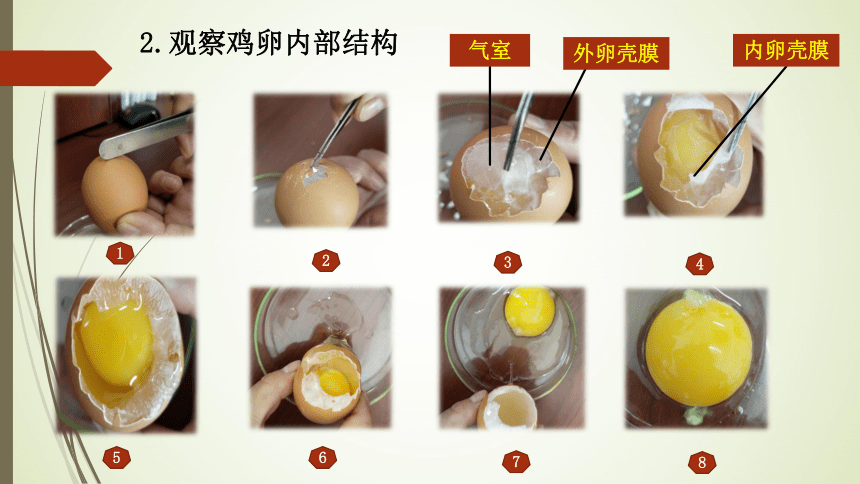 2. 观察鸡卵内部结构

气室

外卵壳膜

内卵壳膜

1

2

3

4

5

6

7

8