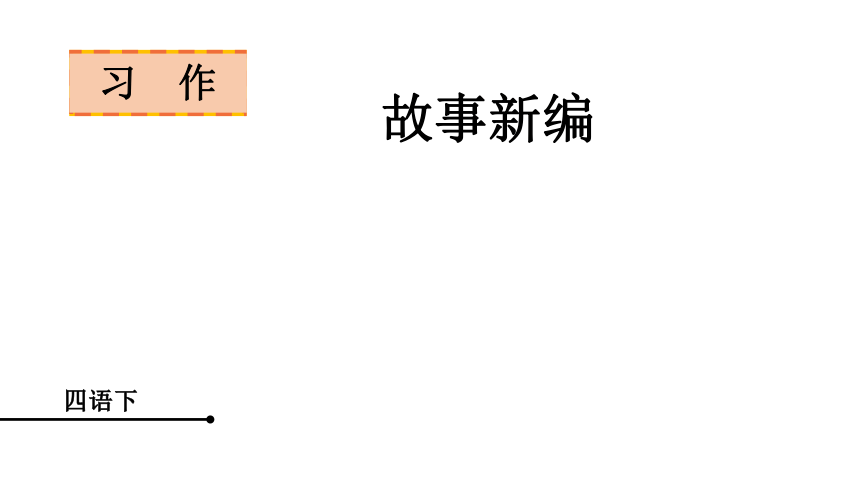 习 作

故事新编

四语下